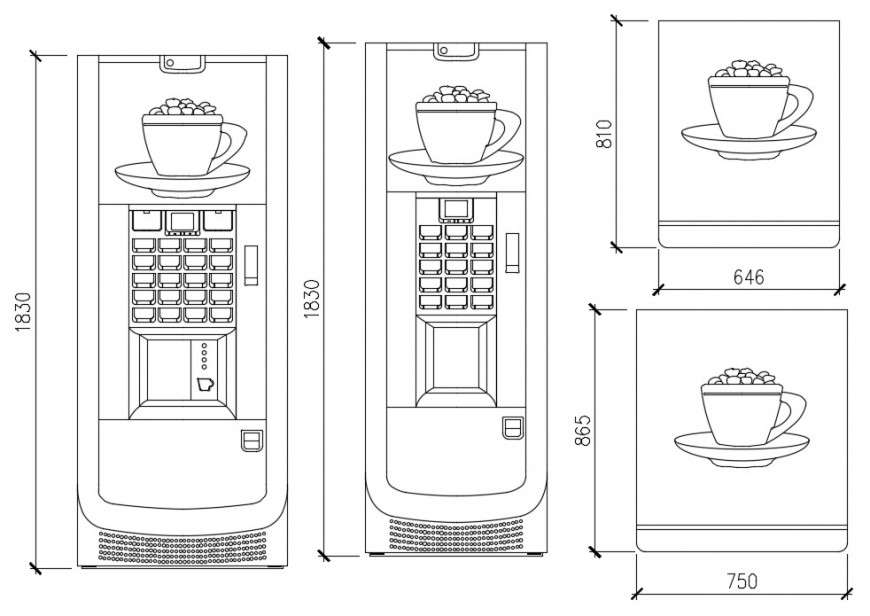 1830

1830

810

646

865

750